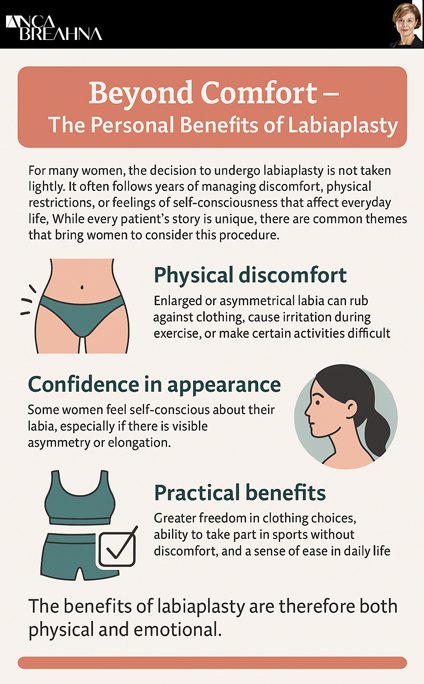 ANCA BREAHNA

Beyond Comfort – The Personal Benefits of Labiaplasty

For many women, the decision to undergo labiaplasty is not taken lightly. It often follows years of managing discomfort, physical restrictions, or feelings of self-consciousness that affect everyday life, While every patient's story is unique, there are common themes that bring women to consider this procedure.

Physical discomfort

Enlarged or asymmetrical labia can rub against clothing, cause irritation during exercise, or make certain activities difficult

Confidence in appearance

Some women feel self-conscious about their labia, especially if there is visible asymmetry or elongation.

Practical benefits

Greater freedom in clothing choices, ability to take part in sports without discomfort, and a sense of ease in daily life

The benefits of labiaplasty are therefore both physical and emotional.